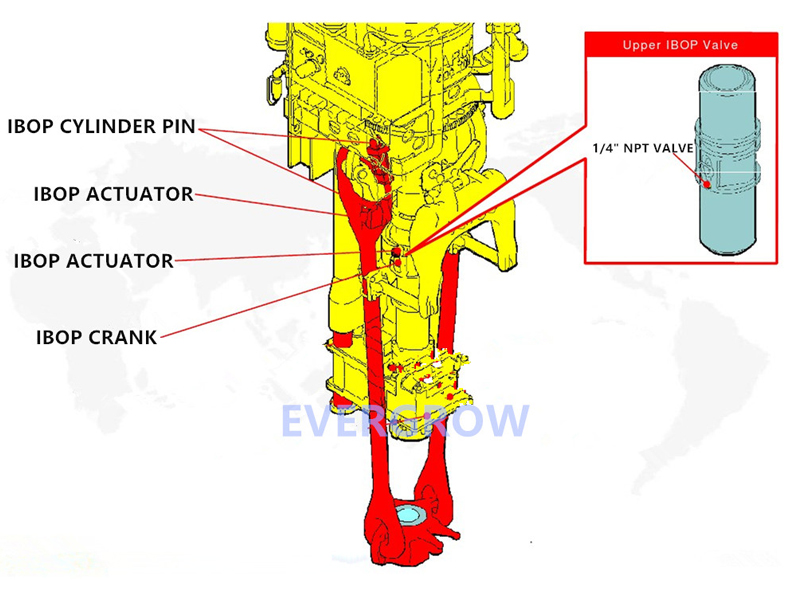 IBOP CYLINDER PIN

IBOP ACTUATOR

IBOP ACTUATOR

IBOP CRANK

Upper IBOP Valve

1/4" NPT VALVE

EVERGROW